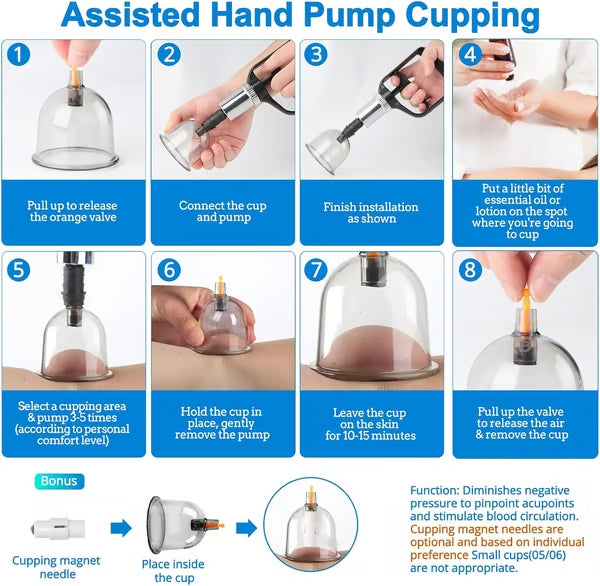 Assisted Hand Pump Cupping

1
Pull up to release the orange valve

2
Connect the cup and pump

3
Finish installation as shown

4
Put a little bit of essential oil or lotion on the spot where you're going to cup

5
Select a cupping area & pump 3-5 times (according to personal comfort level)

6
Hold the cup in place, gently remove the pump

7
Leave the cup on the skin for 10-15 minutes

8
Pull up the valve to release the air & remove the cup

Bonus

Cupping magnet needle

Place inside the cup

Function: Diminishes negative pressure to pinpoint acupoints and stimulate blood circulation. Cupping magnet needles are optional and based on individual preference Small cups(05/06) are not appropriate.